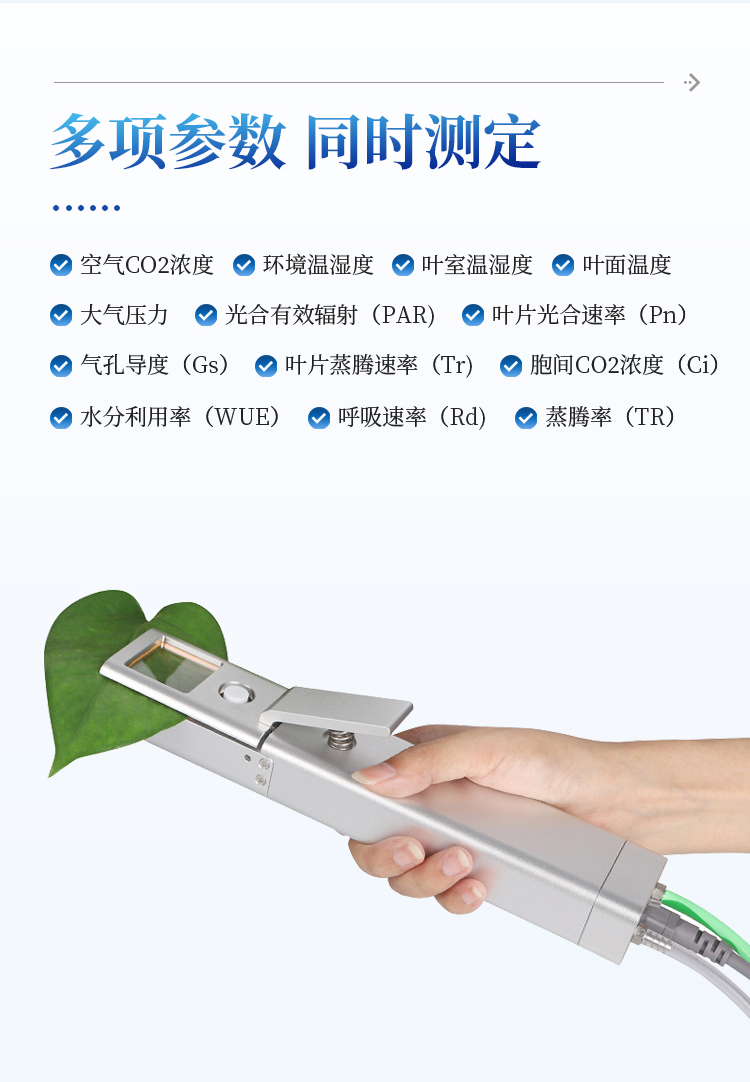 多项参数 同时测定

空气CO2浓度 环境温湿度 叶室温湿度 叶面温度

大气压力 光合有效辐射（PAR） 叶片光合速率（Pn）

气孔导度（Gs） 叶片蒸腾速率（Tr） 胞间CO2浓度（Ci）

水分利用率（WUE） 呼吸速率（Rd） 蒸腾率（TR）